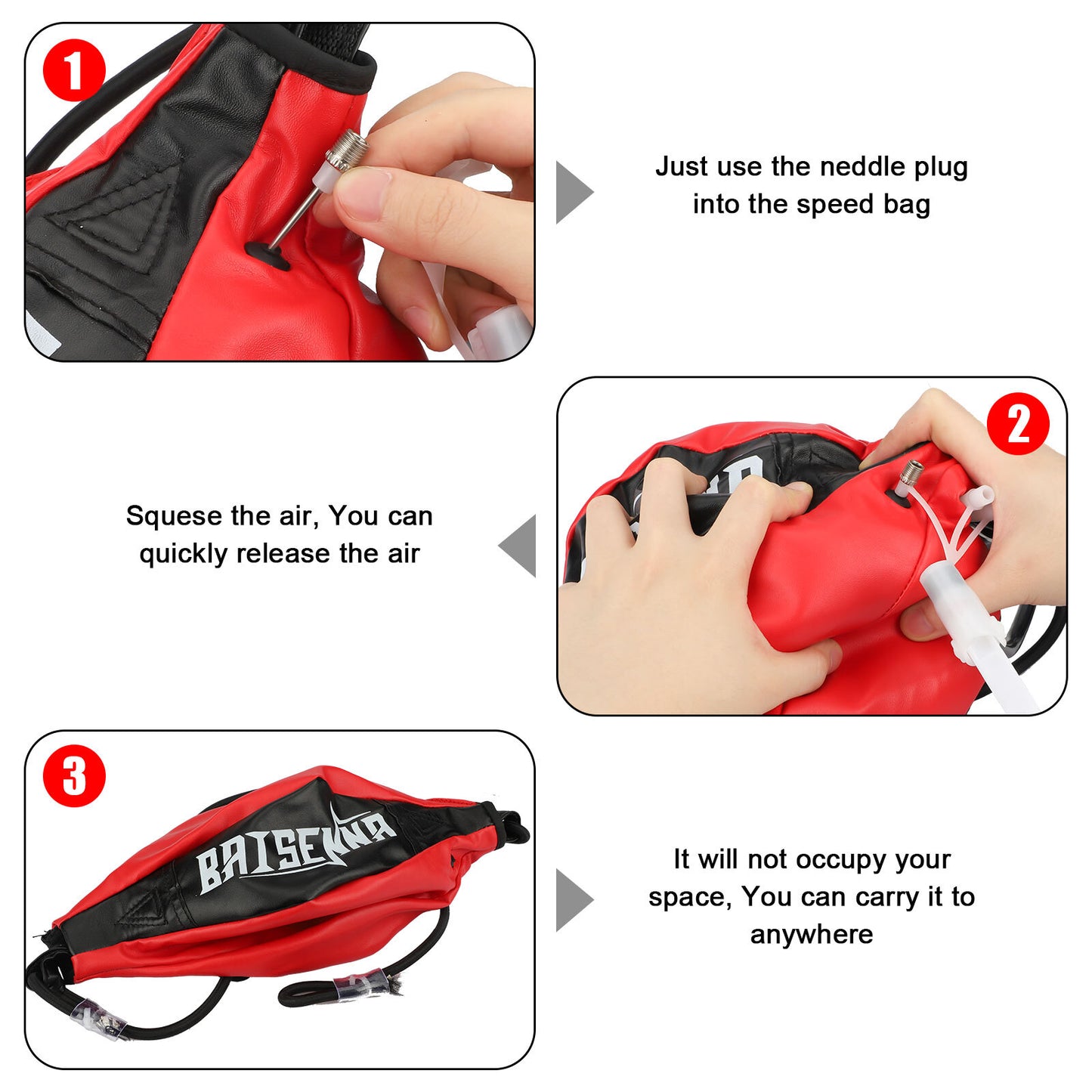 1

Just use the neddle plug into the speed bag

2

Squese the air, You can quickly release the air

3

BAISENNA

It will not occupy your space, You can carry it to anywhere